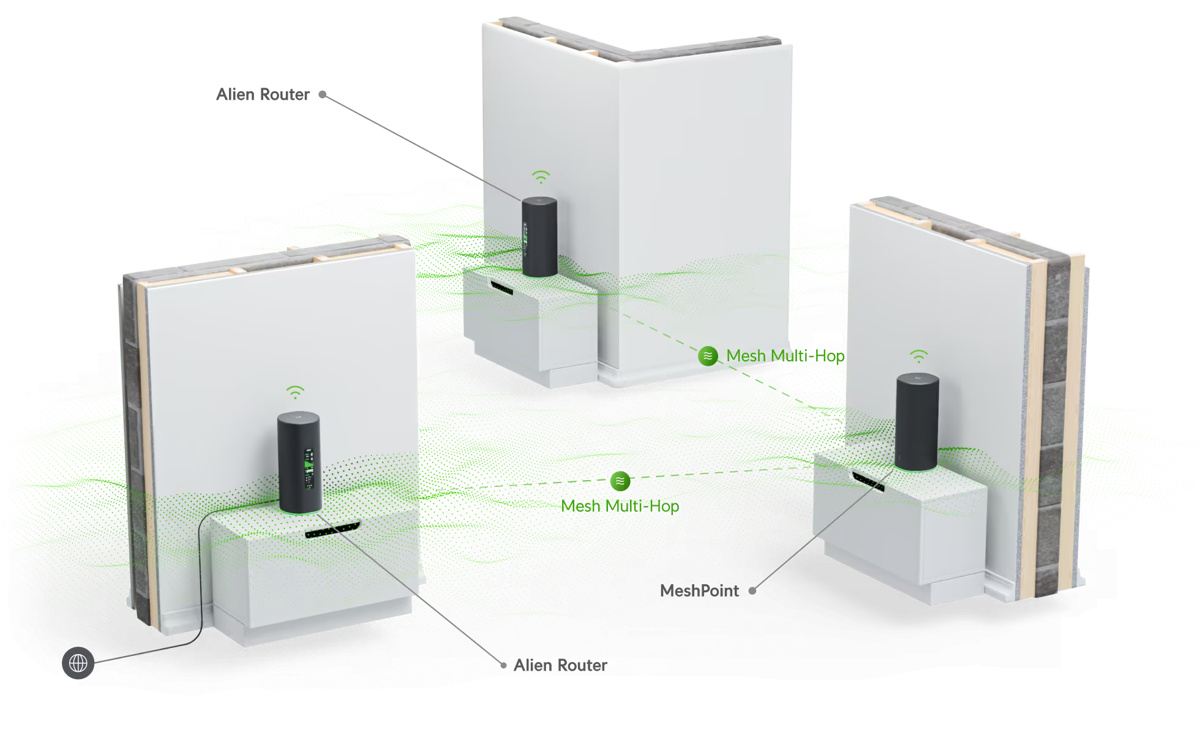 Alien Router

Mesh Multi-Hop

Mesh Multi-Hop

MeshPoint

Alien Router