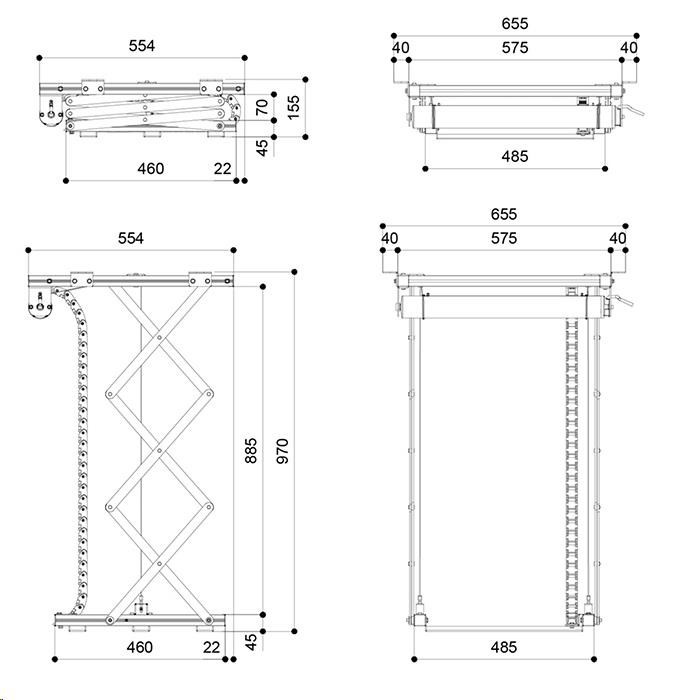 554

70

155

45

460

22

655

40

575

40

485

554

885

970

45

460

22

655

40

575

40

485