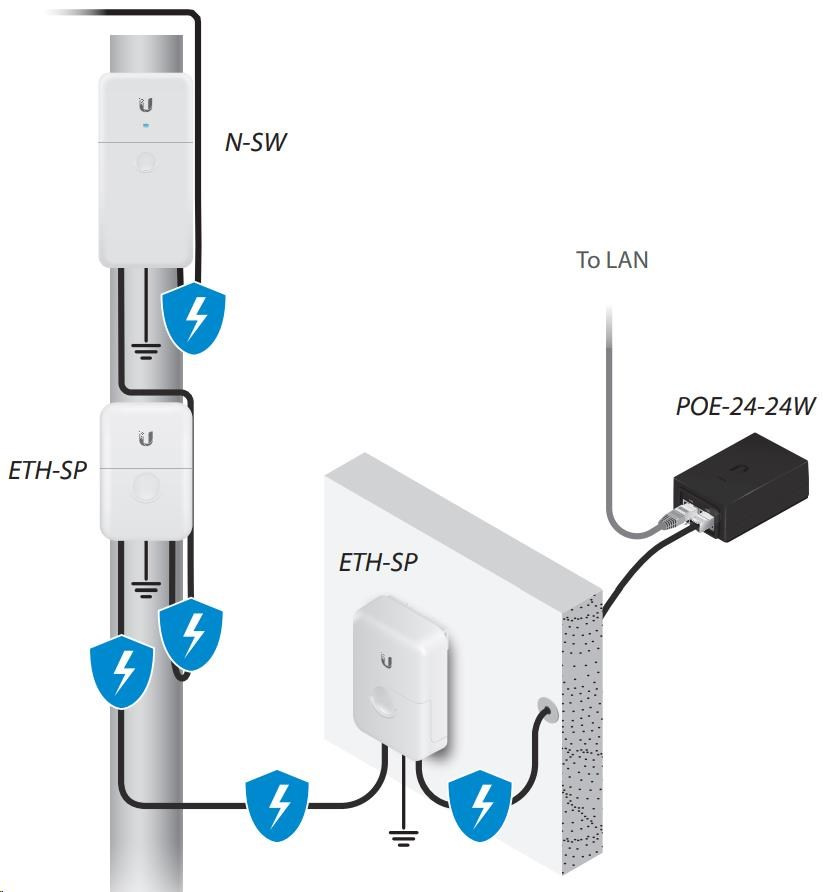 N-SW

To LAN

POE-24-24W

ETH-SP

ETH-SP