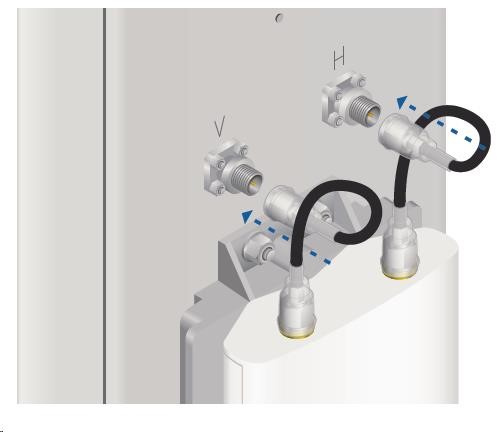 H

V